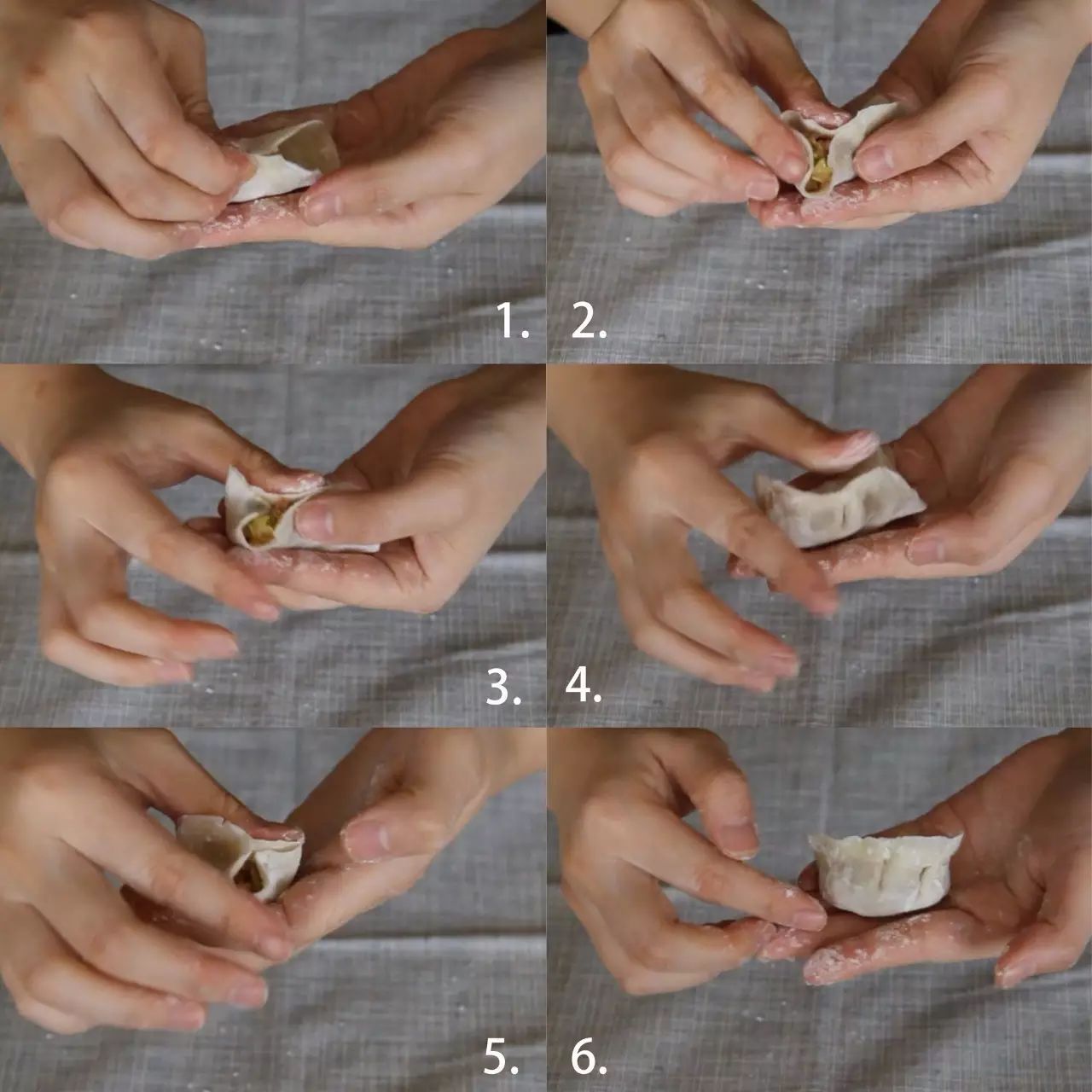 1.

2.

3.

4.

5.

6.