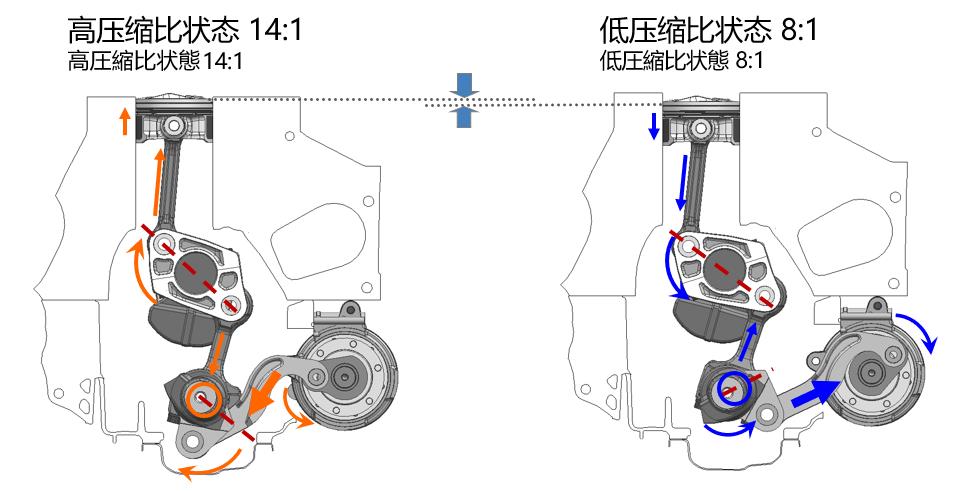 高压缩比状态 14:1
高圧縮比状態14:1

低压缩比状态 8:1
低圧縮比状態 8:1