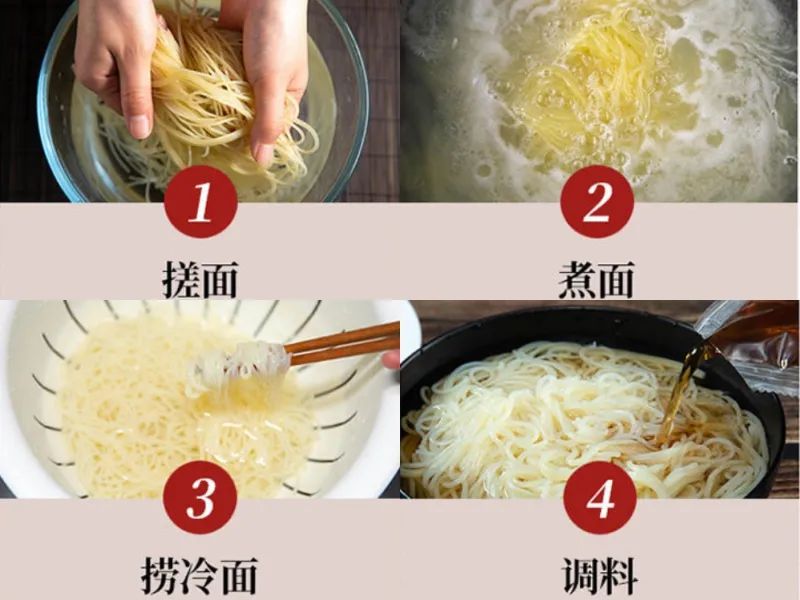 1
搓面

2
煮面

3
捞冷面

4
调料